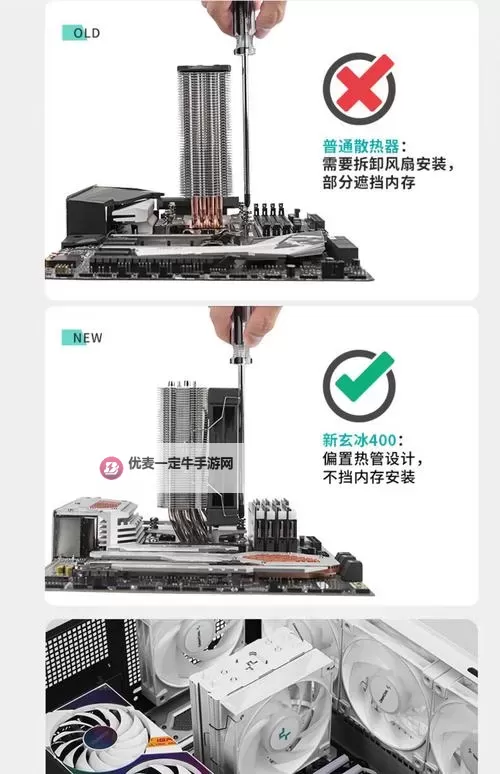 OLD

普通散热器：
需要拆卸风扇安装，
部分遮挡内存

NEW

新玄冰400：
偏置热管设计，
不挡内存安装

优麦一定牛手游网